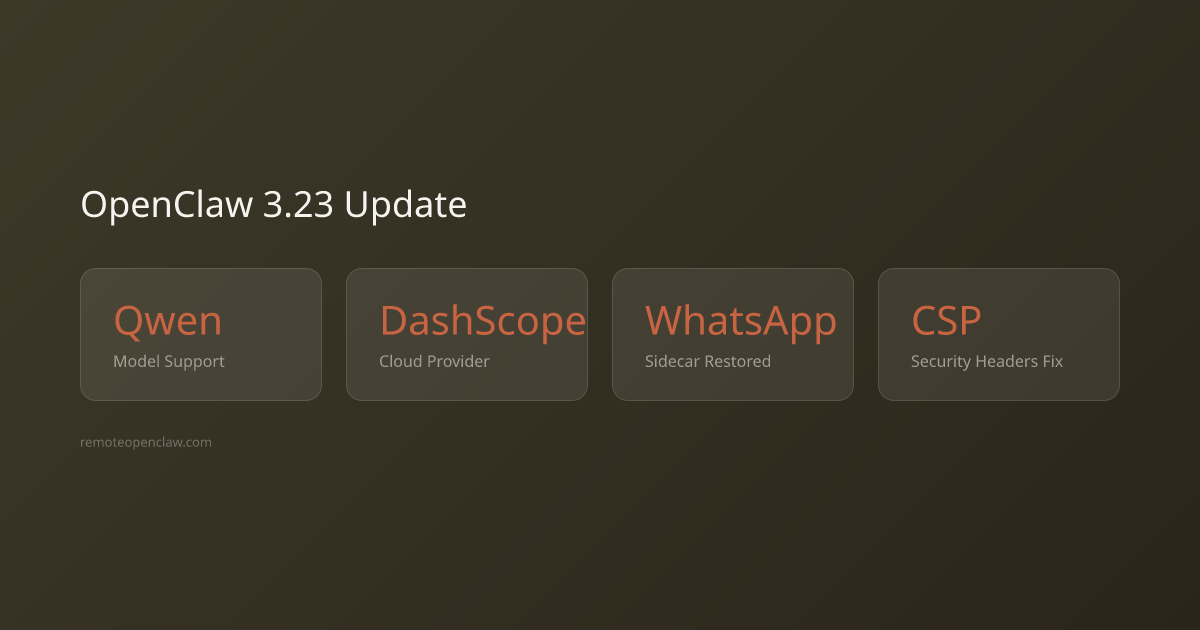 OpenClaw 3.23 Update

Qwen
Model Support

DashScope
Cloud Provider

WhatsApp
Sidecar Restored

CSP
Security Headers Fix

remoteopenclaw.com