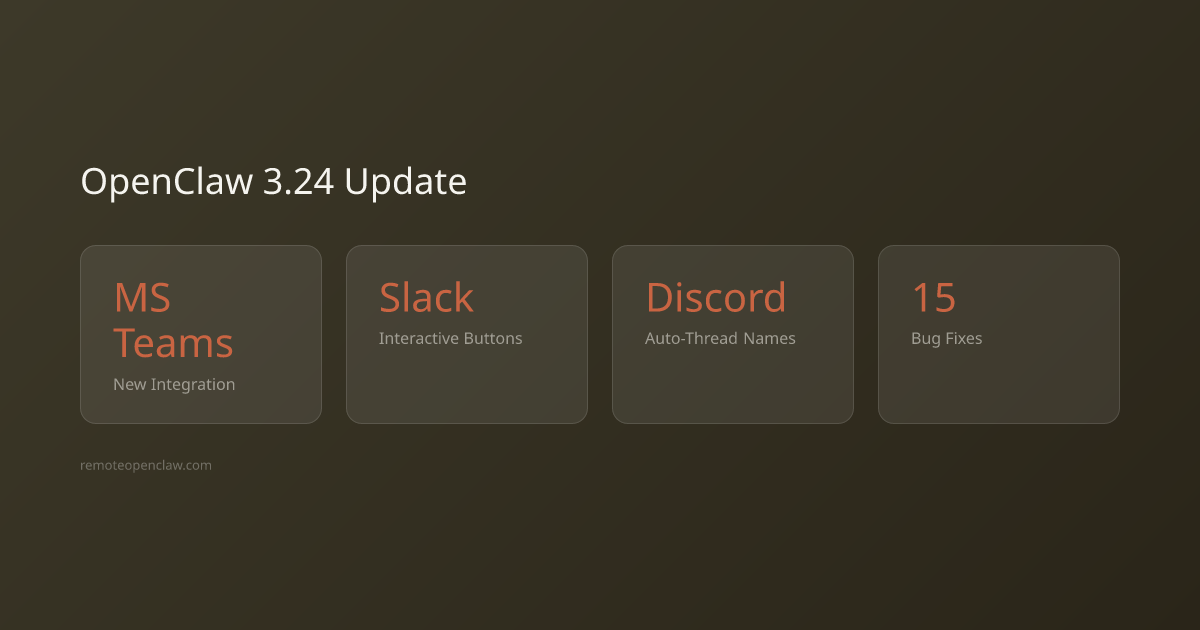 OpenClaw 3.24 Update

MS Teams
New Integration

Slack
Interactive Buttons

Discord
Auto-Thread Names

15
Bug Fixes

remoteopenclaw.com