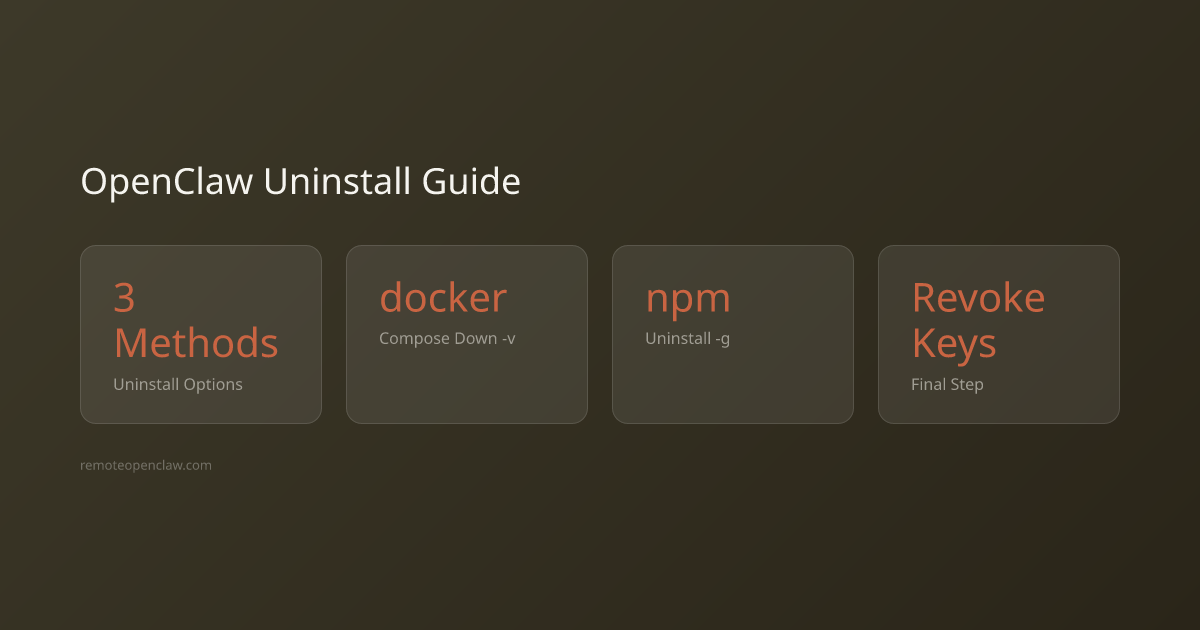 OpenClaw Uninstall Guide

3 Methods
Uninstall Options

docker
Compose Down -v

npm
Uninstall -g

Revoke Keys
Final Step

remoteopenclaw.com