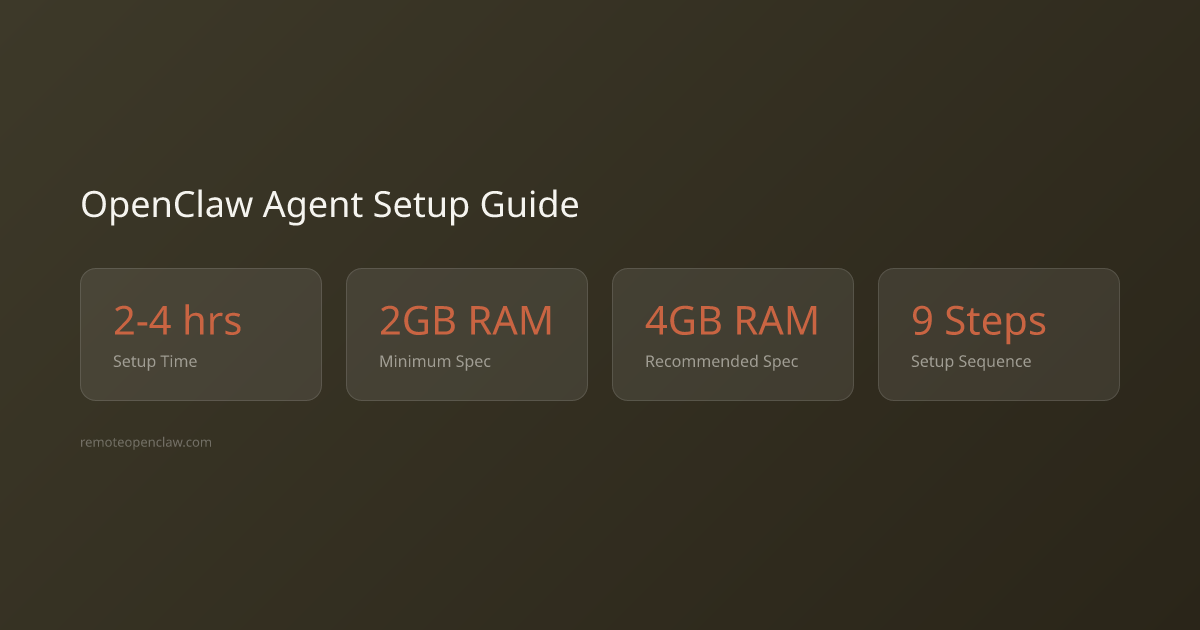 OpenClaw Agent Setup Guide

2-4 hrs
Setup Time

2GB RAM
Minimum Spec

4GB RAM
Recommended Spec

9 Steps
Setup Sequence

remoteopenclaw.com