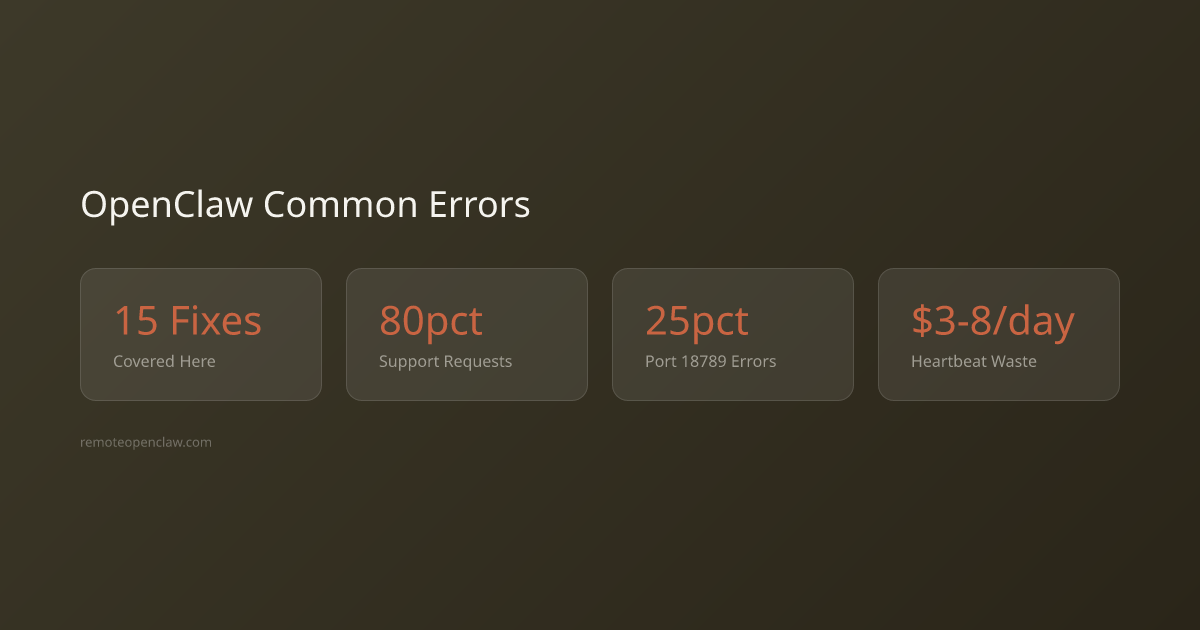 OpenClaw Common Errors

15 Fixes
Covered Here

80pct
Support Requests

25pct
Port 18789 Errors

\$3-8/day
Heartbeat Waste

remoteopenclaw.com